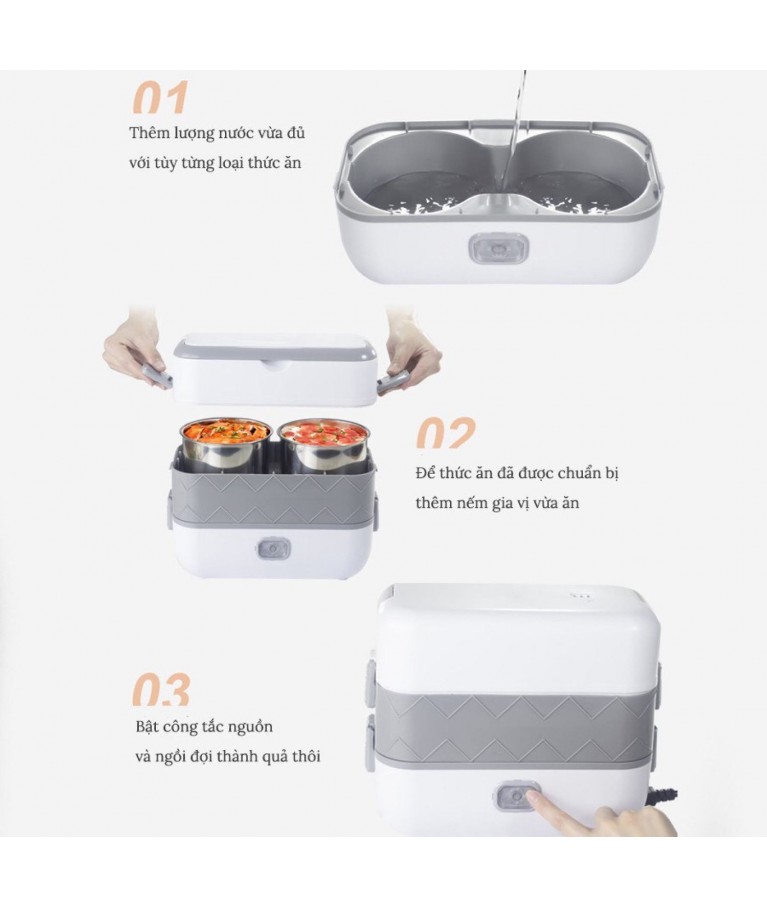 01
Thêm lượng nước vừa đủ với tùy từng loại thức ăn

02
Để thức ăn đã được chuẩn bị thêm nếm gia vị vừa ăn

03
Bật công tắc nguồn và ngồi đợi thành quả thôi